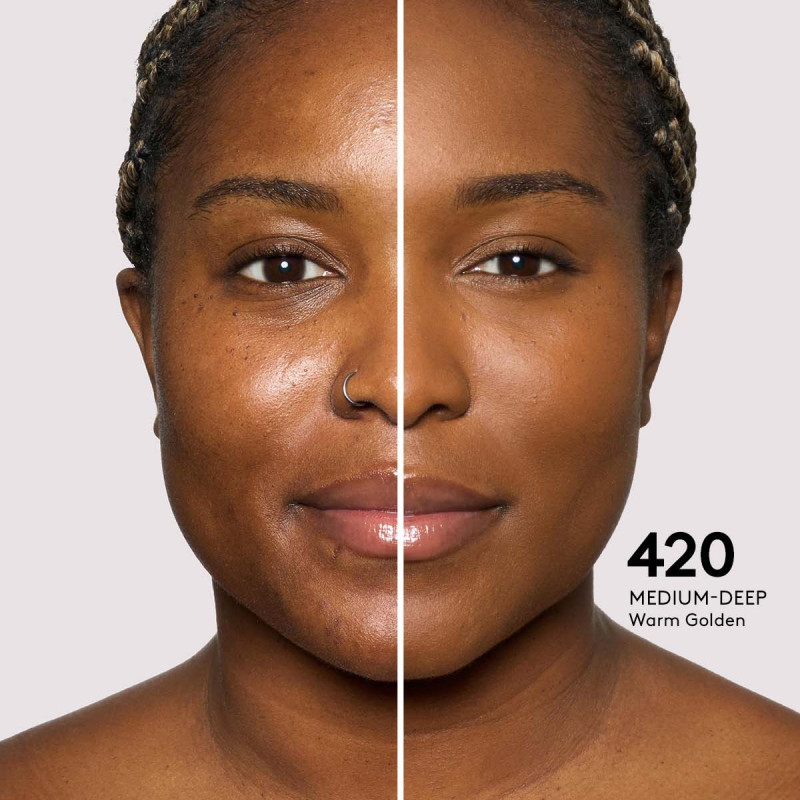 420
MEDIUM-DEEP
Warm Golden